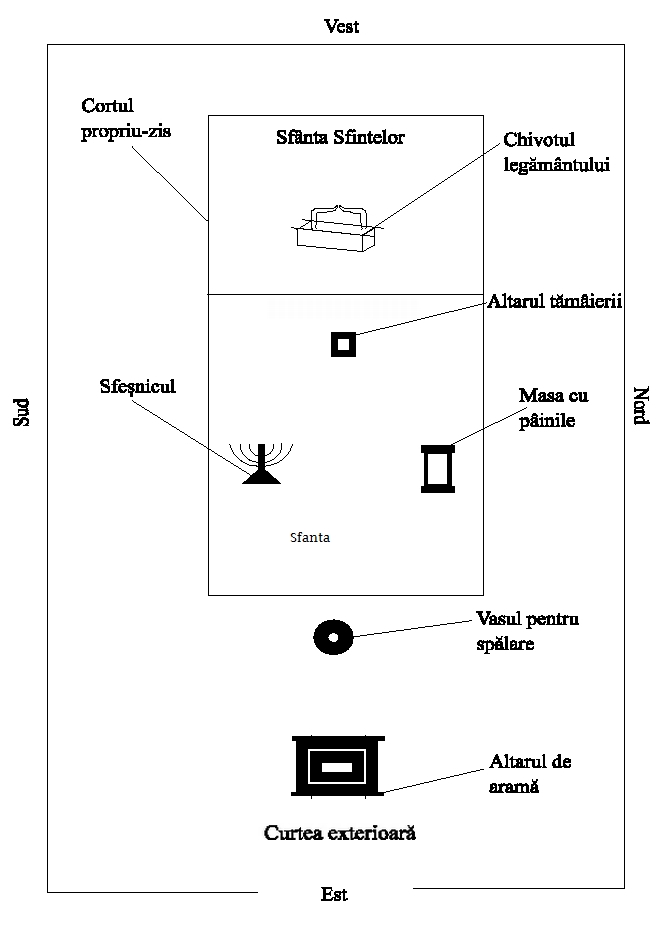 Vest

Cortul propriu-zis

Sfânta Sfintelor

Chivotul legământului

Altarul tămâierii

Sud

Sfeșnicul

Masa cu pâinile

Nord

Sfanta

Vasul pentru spălare

Altarul de aramă

Curtea exterioară

Est